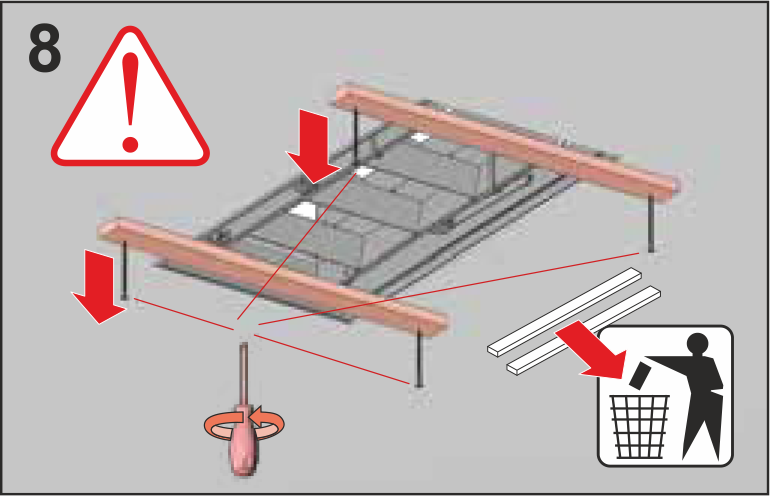 8